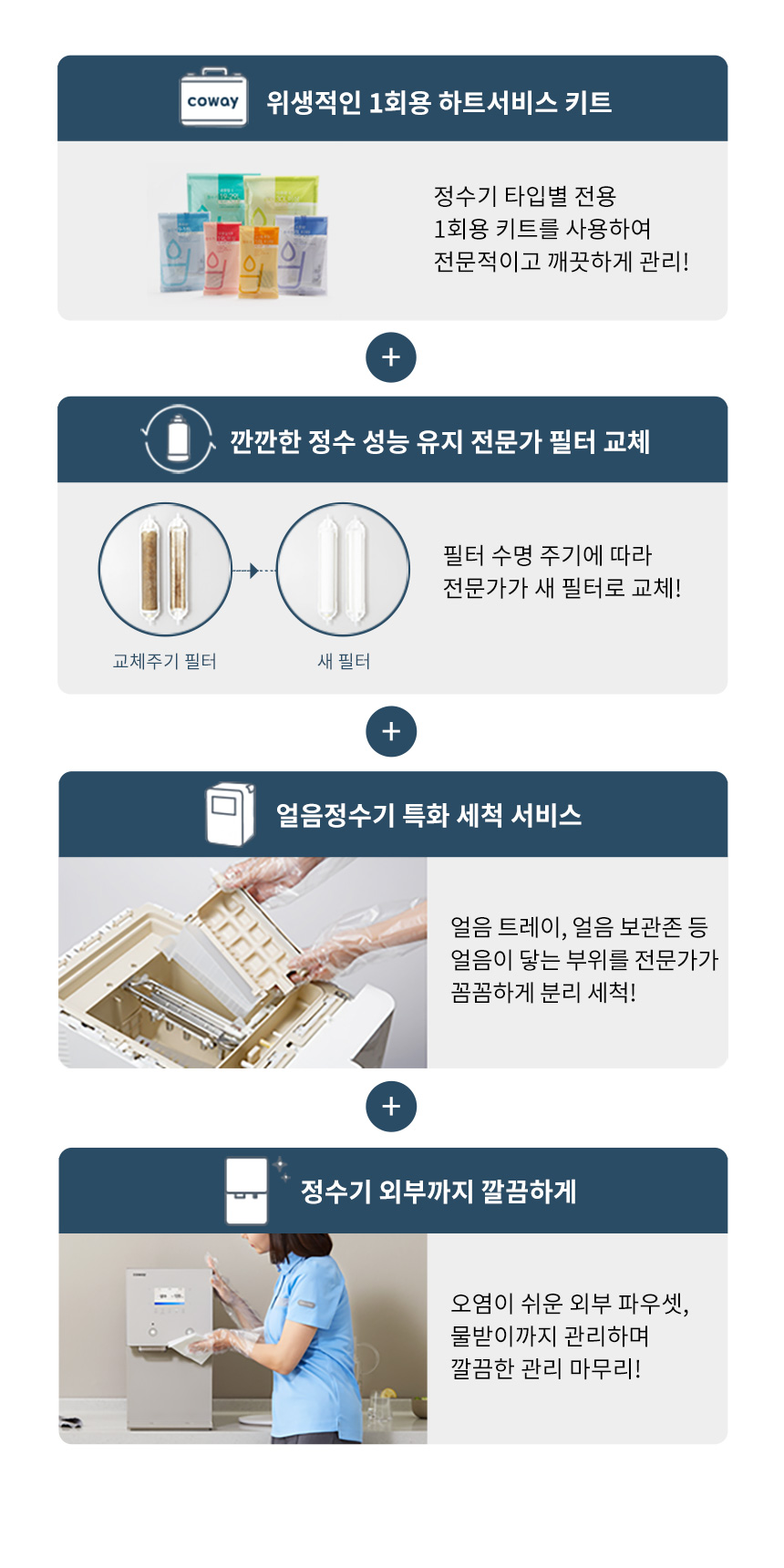 coway

위생적인 1회용 하트서비스 키트

정수기 타입별 전용
1회용 키트를 사용하여
전문적이고 깨끗하게 관리!

+

깐깐한 정수 성능 유지 전문가 필터 교체

교체주기 필터

새 필터

필터 수명 주기에 따라
전문가가 새 필터로 교체!

+

얼음정수기 특화 세척 서비스

얼음 트레이, 얼음 보관존 등
얼음이 닿는 부위를 전문가가
꼼꼼하게 분리 세척!

+

정수기 외부까지 깔끔하게

오염이 쉬운 외부 파우셋,
물받이까지 관리하며
깔끔한 관리 마무리!