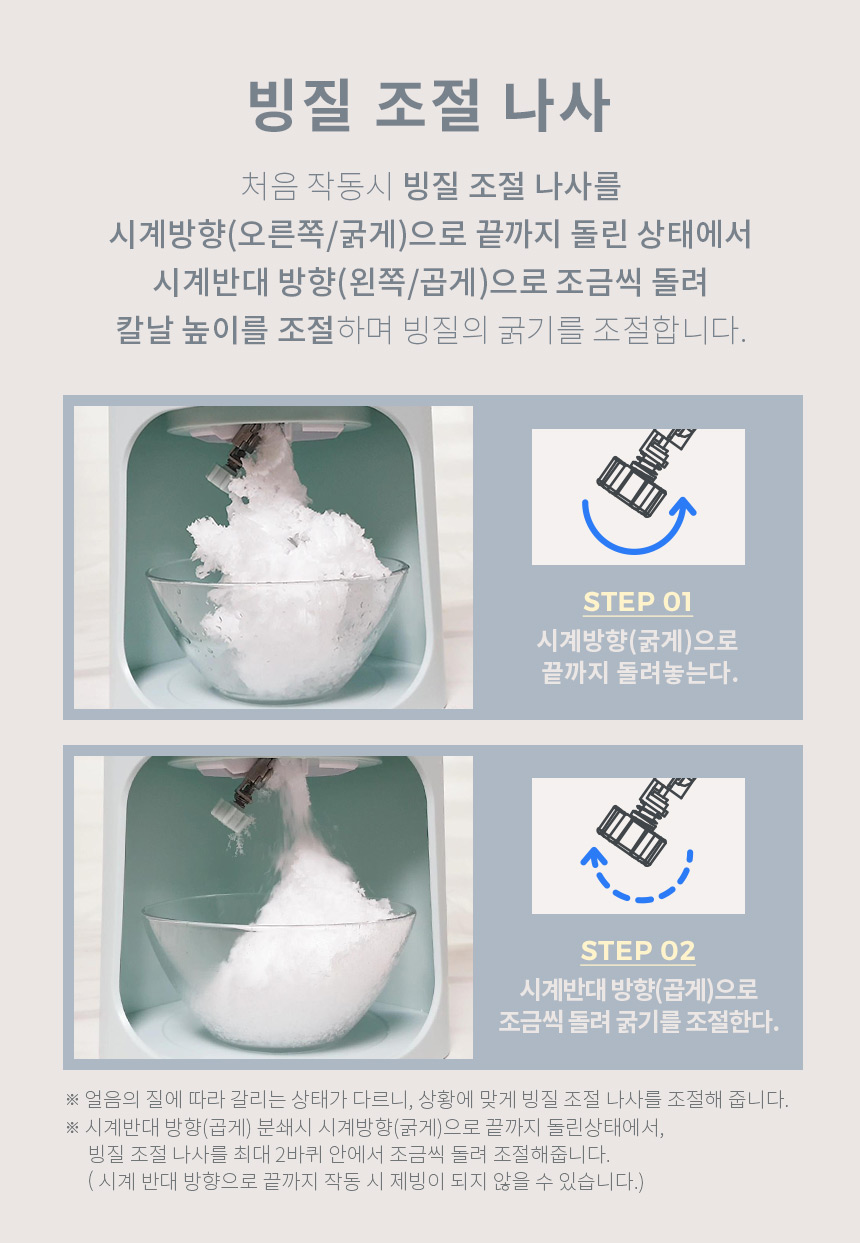 빙질 조절 나사

처음 작동시 빙질 조절 나사를 시계방향(오른쪽/굵게)으로 끝까지 돌린 상태에서 시계반대 방향(왼쪽/곱게)으로 조금씩 돌려 칼날 높이를 조절하며 빙질의 굵기를 조절합니다.

STEP 01
시계방향(굵게)으로 끝까지 돌려놓는다.

STEP 02
시계반대 방향(곱게)으로 조금씩 돌려 굵기를 조절한다.

※ 얼음의 질에 따라 갈리는 상태가 다르니, 상황에 맞게 빙질 조절 나사를 조절해 줍니다.
※ 시계반대 방향(곱게) 분쇄시 시계방향(굵게)으로 끝까지 돌린상태에서, 빙질 조절 나사를 최대 2바퀴 안에서 조금씩 돌려 조절해줍니다. ( 시계 반대 방향으로 끝까지 작동 시 제빙이 되지 않을 수 있습니다.)