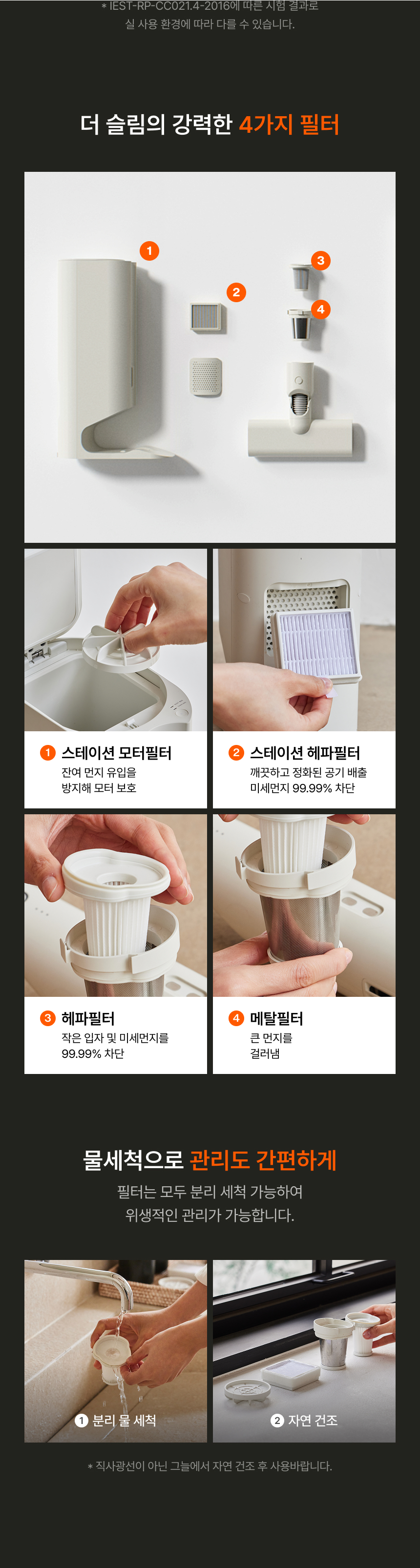 * IEST-RP-CC021.4-2016에 따른 시험 결과로 실 사용 환경에 따라 다를 수 있습니다.

더 슬림의 강력한 4가지 필터

1

2

3

4

1 스테이션 모터필터
잔여 먼지 유입을 방지해 모터 보호

2 스테이션 헤파필터
깨끗하고 정화된 공기 배출 미세먼지 99.99% 차단

3 헤파필터
작은 입자 및 미세먼지를 99.99% 차단

4 메탈필터
큰 먼지를 걸러냄

물세척으로 관리도 간편하게

필터는 모두 분리 세척 가능하여 위생적인 관리가 가능합니다.

1 분리 물 세척

2 자연 건조

* 직사광선이 아닌 그늘에서 자연 건조 후 사용바랍니다.