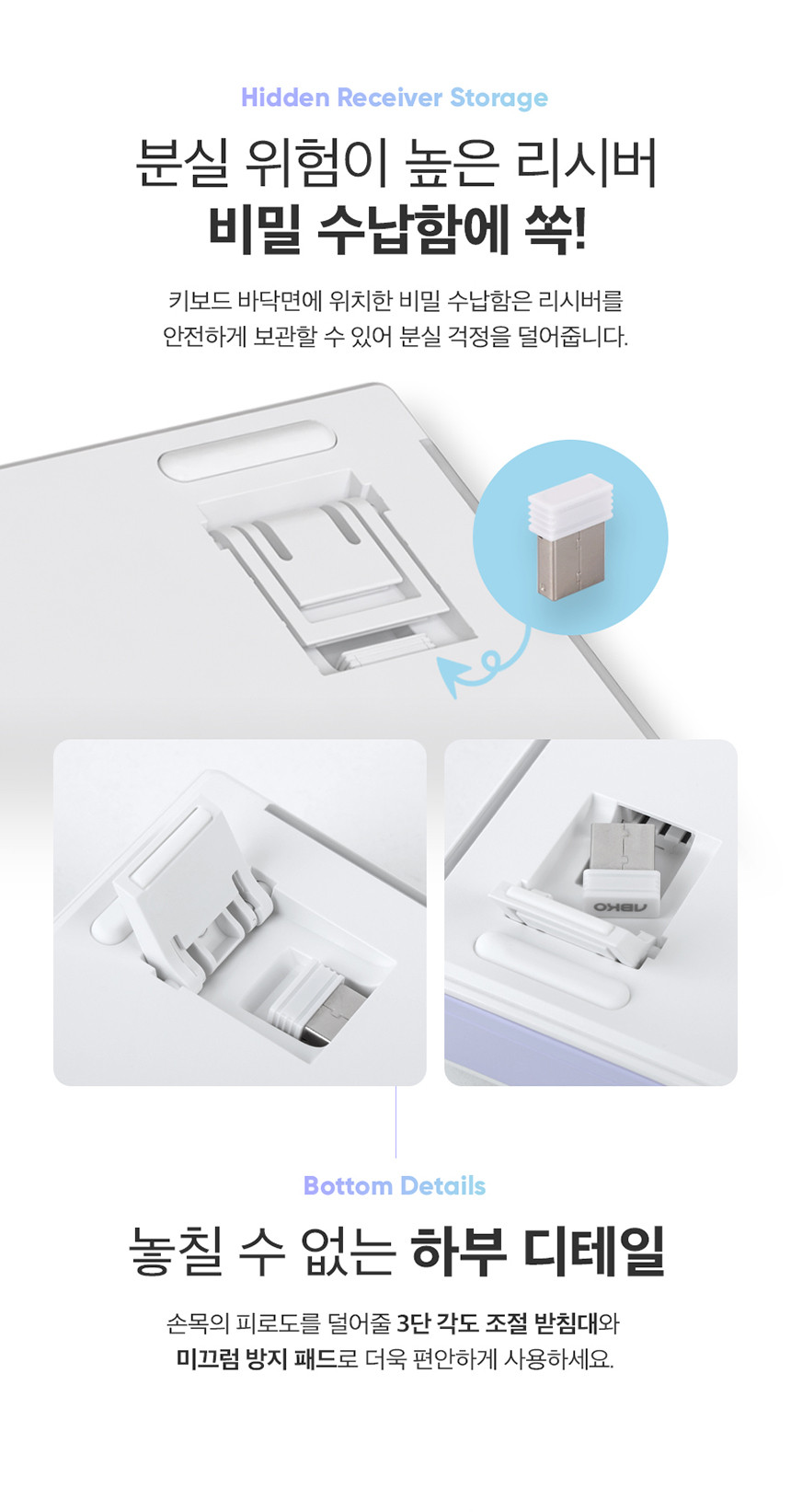 Hidden Receiver Storage

분실 위험이 높은 리시버
비밀 수납함에 쏙!

키보드 바닥면에 위치한 비밀 수납함은 리시버를
안전하게 보관할 수 있어 분실 걱정을 덜어줍니다.

ABKO

Bottom Details

놓칠 수 없는 하부 디테일

손목의 피로도를 덜어줄 3단 각도 조절 받침대와
미끄럼 방지 패드로 더욱 편안하게 사용하세요.