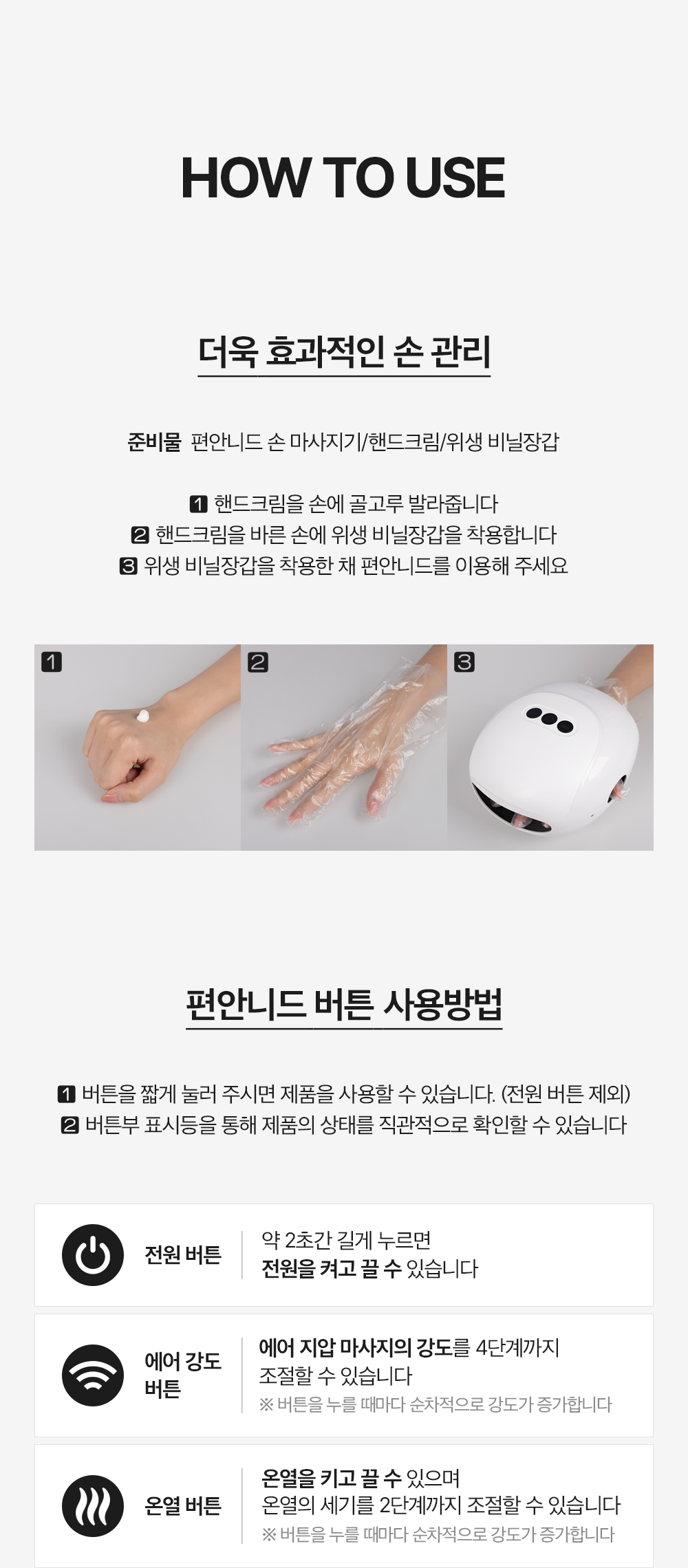 HOW TO USE

더욱 효과적인 손 관리

준비물 편안니드 손 마사지기/핸드크림/위생 비닐장갑

1 핸드크림을 손에 골고루 발라줍니다
2 핸드크림을 바른 손에 위생 비닐장갑을 착용합니다
3 위생 비닐장갑을 착용한 채 편안니드를 이용해 주세요

1

2

3

편안니드 버튼 사용방법

1 버튼을 짧게 눌러 주시면 제품을 사용할 수 있습니다. (전원 버튼 제외)
2 버튼부 표시등을 통해 제품의 상태를 직관적으로 확인할 수 있습니다

전원 버튼
약 2초간 길게 누르면
전원을 켜고 끌 수 있습니다

에어 강도 버튼
에어 지압 마사지의 강도를 4단계까지 조절할 수 있습니다
※ 버튼을 누를 때마다 순차적으로 강도가 증가합니다

온열 버튼
온열을 키고 끌 수 있으며
온열의 세기를 2단계까지 조절할 수 있습니다
※ 버튼을 누를 때마다 순차적으로 강도가 증가합니다