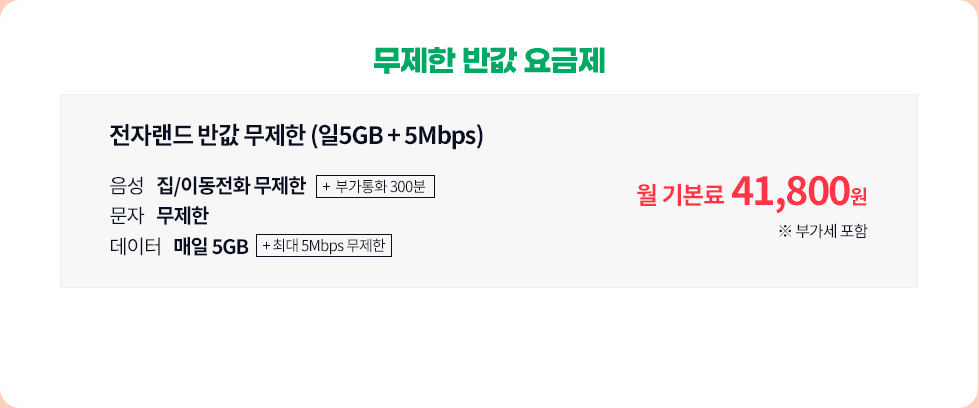 무제한 반값 요금제

전자랜드 반값 무제한 (일5GB + 5Mbps)

음성 집/이동전화 무제한 + 부가통화 300분
문자 무제한
데이터 매일 5GB + 최대 5Mbps 무제한

월 기본료 41,800원
※ 부가세 포함