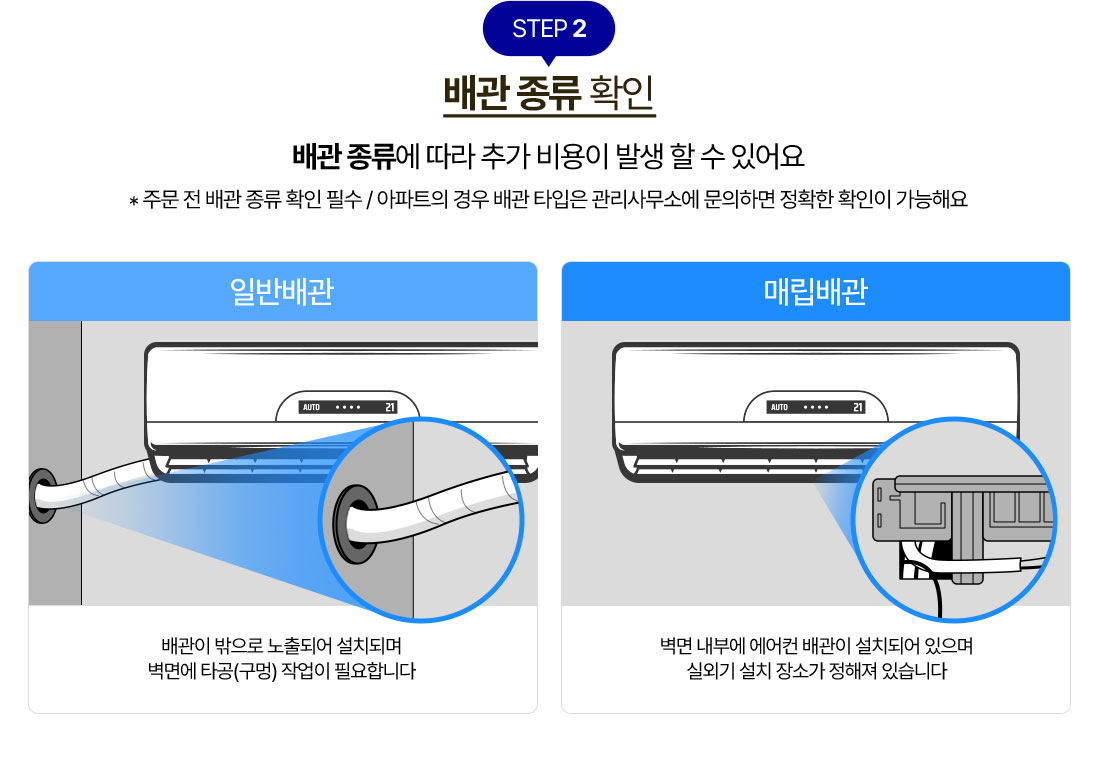 STEP 2

배관 종류 확인

배관 종류에 따라 추가 비용이 발생 할 수 있어요

* 주문 전 배관 종류 확인 필수 / 아파트의 경우 배관 타입은 관리사무소에 문의하면 정확한 확인이 가능해요

일반배관

AUTO 21

배관이 밖으로 노출되어 설치되며
벽면에 타공(구멍) 작업이 필요합니다

매립배관

AUTO 21

벽면 내부에 에어컨 배관이 설치되어 있으며
실외기 설치 장소가 정해져 있습니다